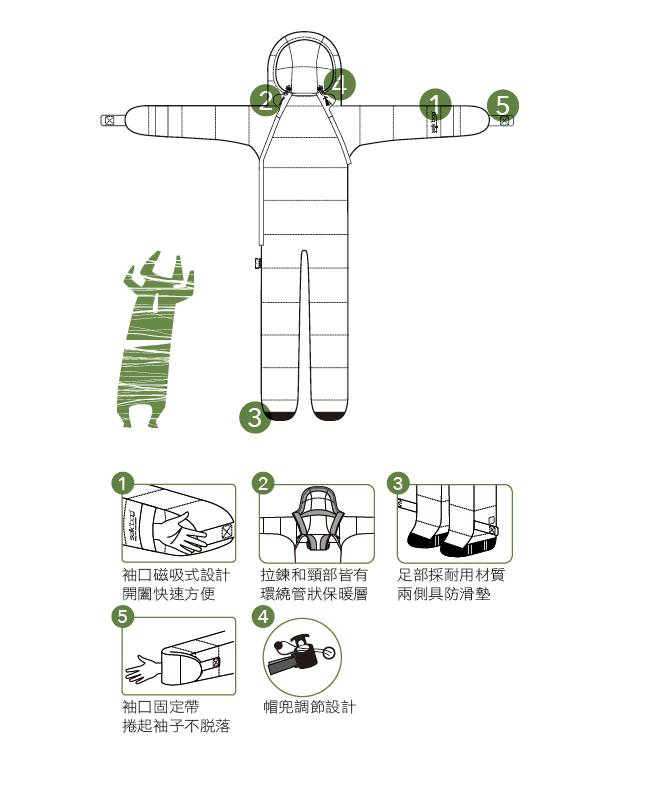 2 4 1 5

3

1

袖口磁吸式設計
開闔快速方便

2

拉鍊和頸部皆有
環繞管狀保暖層

3

足部採耐用材質
兩側具防滑墊

5

袖口固定帶
捲起袖子不脫落

4

帽兜調節設計