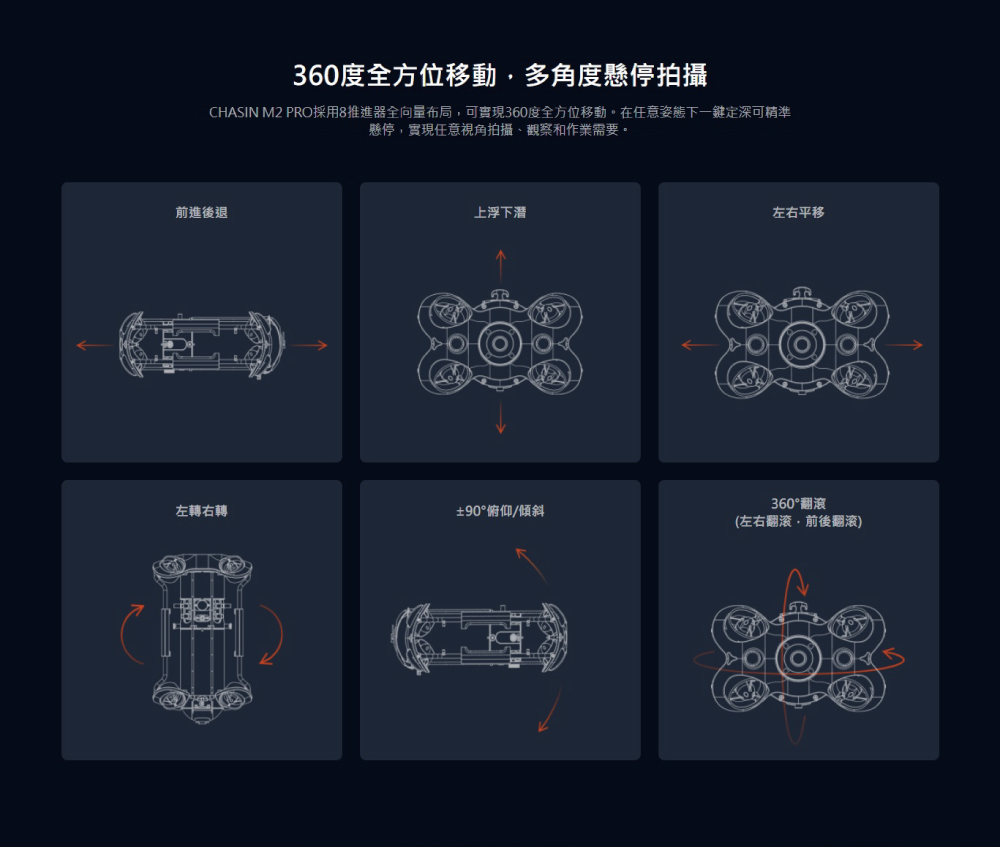 360度全方位移動，多角度懸停拍攝

CHASIN M2 PRO採用8推進器全向量布局，可實現360度全方位移動。在任意姿態下一鍵定深可精準懸停，實現任意視角拍攝、觀察和作業需要。

前進後退

上浮下潛

左右平移

左轉右轉

±90°俯仰/傾斜

360°翻滾
(左右翻滾，前後翻滾)