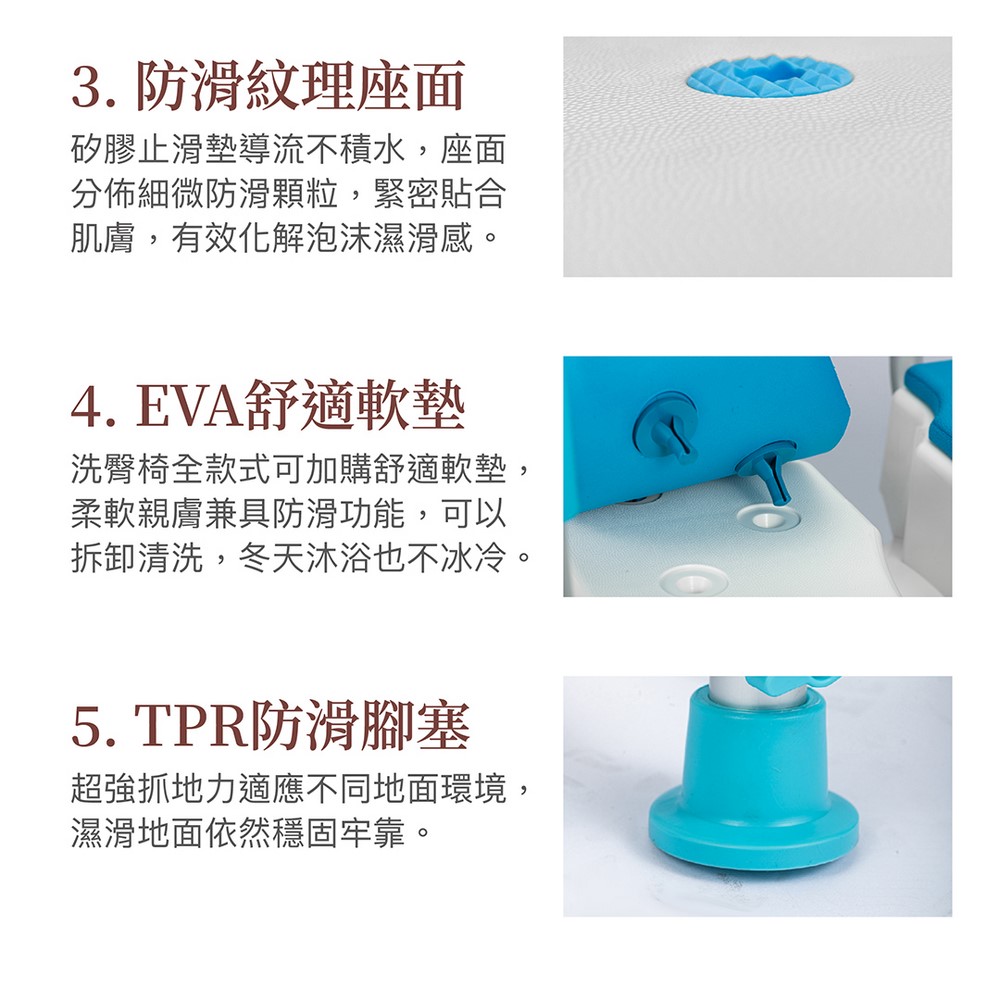 3. 防滑紋理座面

矽膠止滑墊導流不積水，座面分佈細微防滑顆粒，緊密貼合肌膚，有效化解泡沫濕滑感。

4. EVA舒適軟墊

洗臀椅全款式可加購舒適軟墊，柔軟親膚兼具防滑功能，可以拆卸清洗，冬天沐浴也不冰冷。

5. TPR防滑腳塞

超強抓地力適應不同地面環境，濕滑地面依然穩固牢靠。