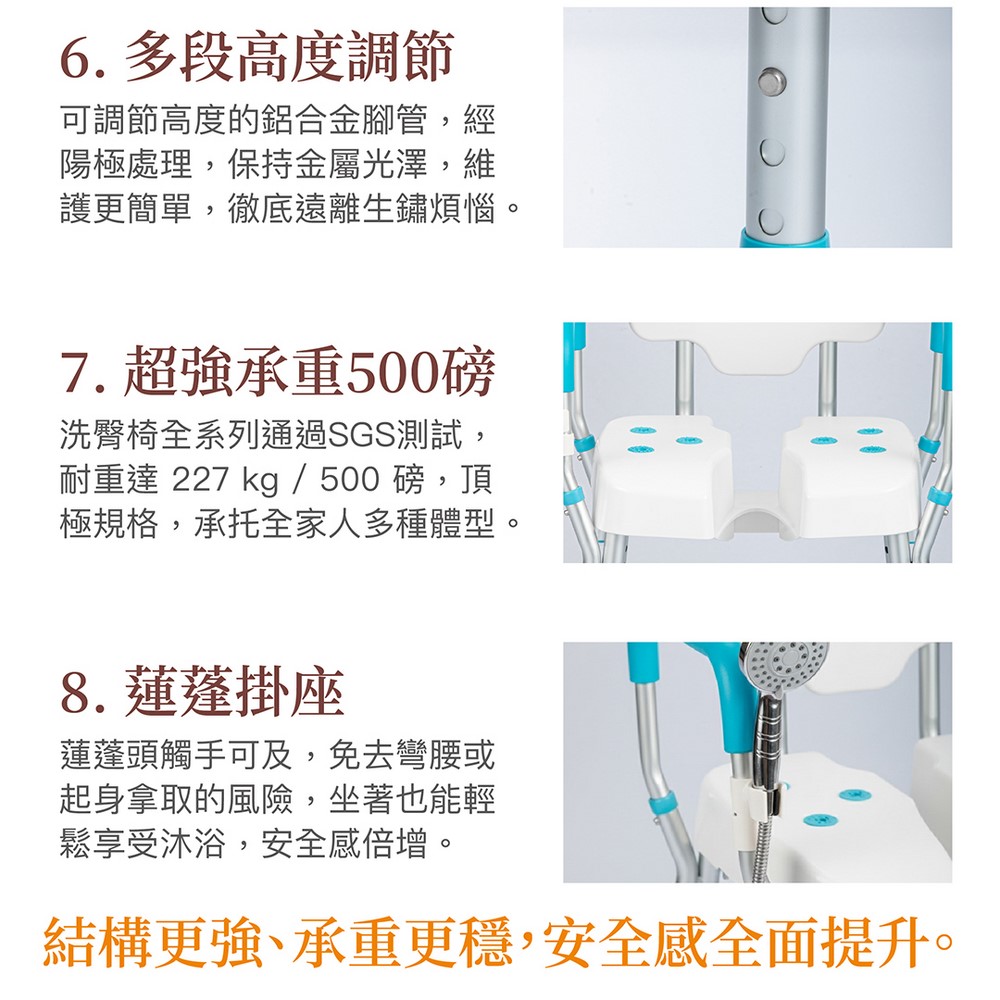 6. 多段高度調節

可調節高度的鋁合金腳管，經陽極處理，保持金屬光澤，維護更簡單，徹底遠離生鏽煩惱。

7. 超強承重500磅

洗臀椅全系列通過SGS測試，耐重達 227 kg / 500 磅，頂極規格，承托全家人多種體型。

8. 蓮蓬掛座

蓮蓬頭觸手可及，免去彎腰或起身拿取的風險，坐著也能輕鬆享受沐浴，安全感倍增。

結構更強、承重更穩，安全感全面提升。