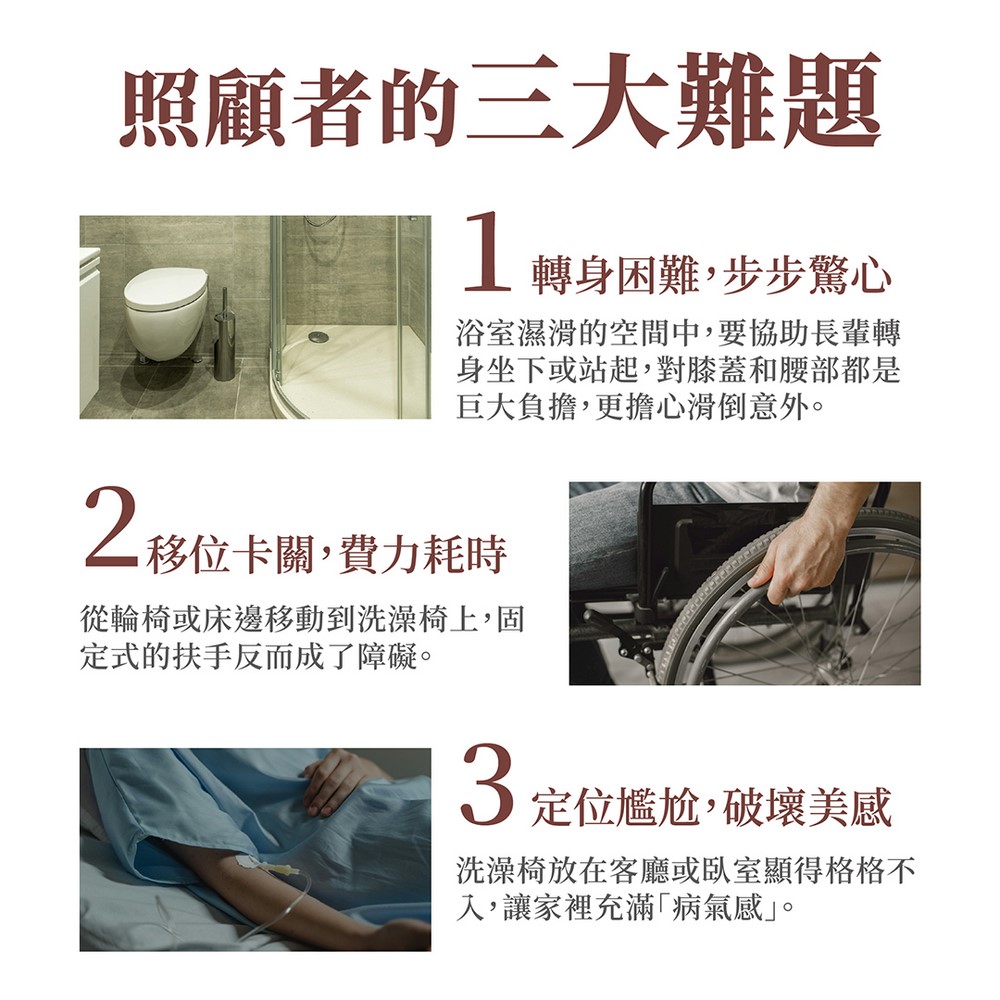 照顧者的三大難題

1 轉身困難，步步驚心

浴室濕滑的空間中，要協助長輩轉身坐下或站起，對膝蓋和腰部都是巨大負擔，更擔心滑倒意外。

2 移位卡關，費力耗時

從輪椅或床邊移動到洗澡椅上，固定式的扶手反而成了障礙。

3 定位尷尬，破壞美感

洗澡椅放在客廳或臥室顯得格格不入，讓家裡充滿「病氣感」。