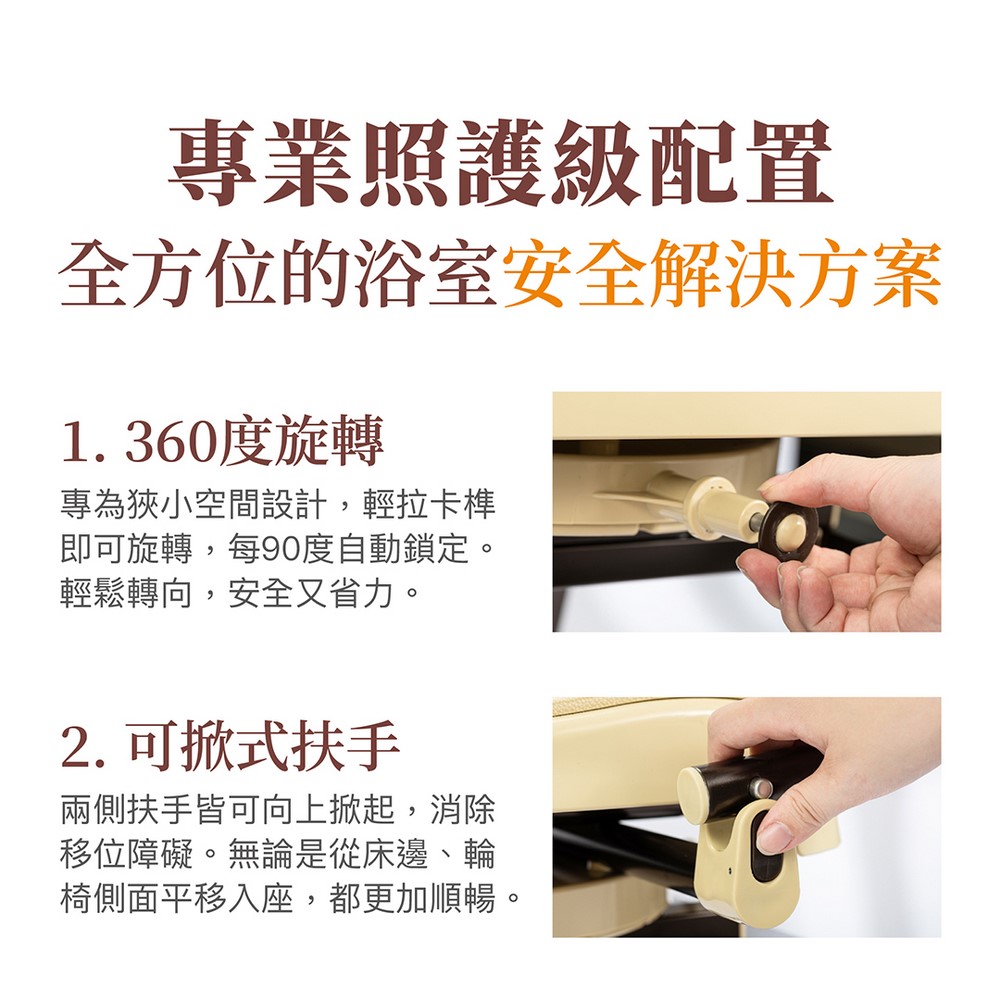 專業照護級配置
全方位的浴室安全解決方案

1. 360度旋轉
專為狹小空間設計，輕拉卡榫即可旋轉，每90度自動鎖定。輕鬆轉向，安全又省力。

2. 可掀式扶手
兩側扶手皆可向上掀起，消除移位障礙。無論是從床邊、輪椅側面平移入座，都更加順暢。