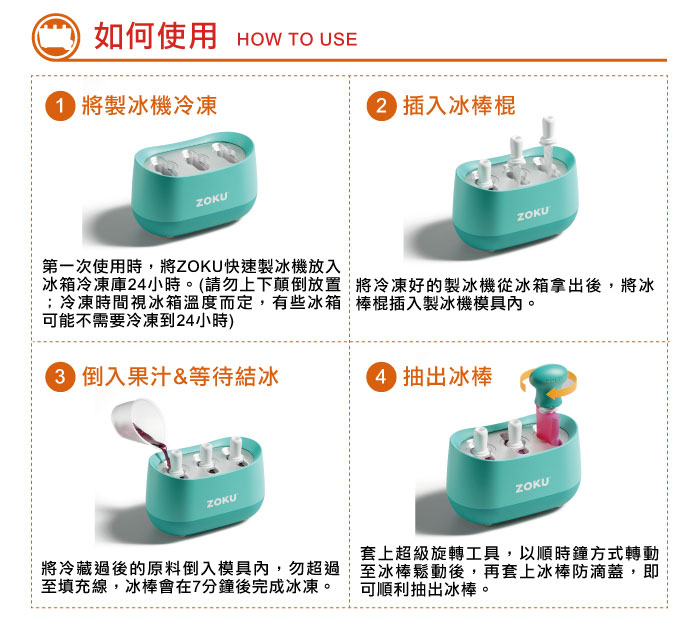 如何使用 HOW TO USE

1 將製冰機冷凍

ZOKU

第一次使用時，將ZOKU快速製冰機放入冰箱冷凍庫24小時。(請勿上下顛倒放置；冷凍時間視冰箱溫度而定，有些冰箱可能不需要冷凍到24小時)

2 插入冰棒棍

ZOKU

將冷凍好的製冰機從冰箱拿出後，將冰棒棍插入製冰機模具內。

3 倒入果汁&等待結冰

ZOKU

將冷藏過後的原料倒入模具內，勿超過至填充線，冰棒會在7分鐘後完成冰凍。

4 抽出冰棒

ZOKU

套上超級旋轉工具，以順時鐘方式轉動至冰棒鬆動後，再套上冰棒防滴蓋，即可順利抽出冰棒。