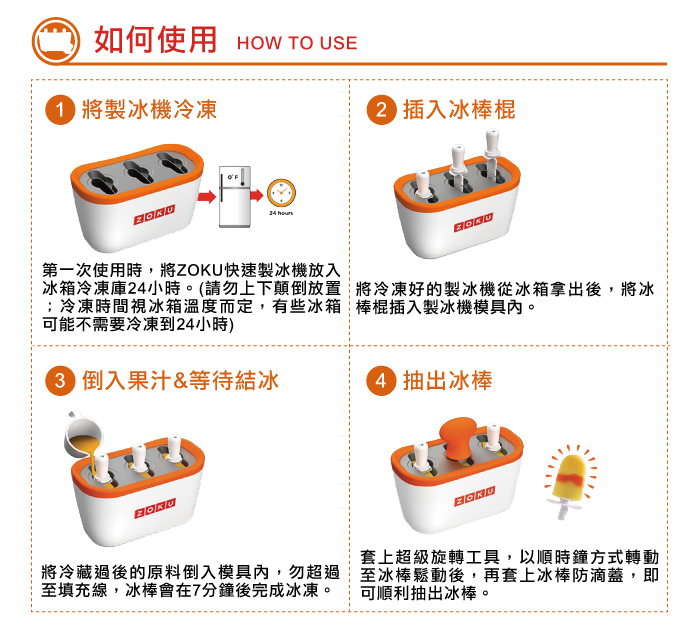 如何使用 HOW TO USE

1 將製冰機冷凍

ZOKU

0°F

24 hours

第一次使用時，將ZOKU快速製冰機放入冰箱冷凍庫24小時。(請勿上下顛倒放置；冷凍時間視冰箱溫度而定，有些冰箱可能不需要冷凍到24小時)

2 插入冰棒棍

ZOKU

將冷凍好的製冰機從冰箱拿出後，將冰棒棍插入製冰機模具內。

3 倒入果汁&等待結冰

ZOKU

將冷藏過後的原料倒入模具內，勿超過至填充線，冰棒會在7分鐘後完成冰凍。

4 抽出冰棒

ZOKU

套上超級旋轉工具，以順時鐘方式轉動至冰棒鬆動後，再套上冰棒防滴蓋，即可順利抽出冰棒。