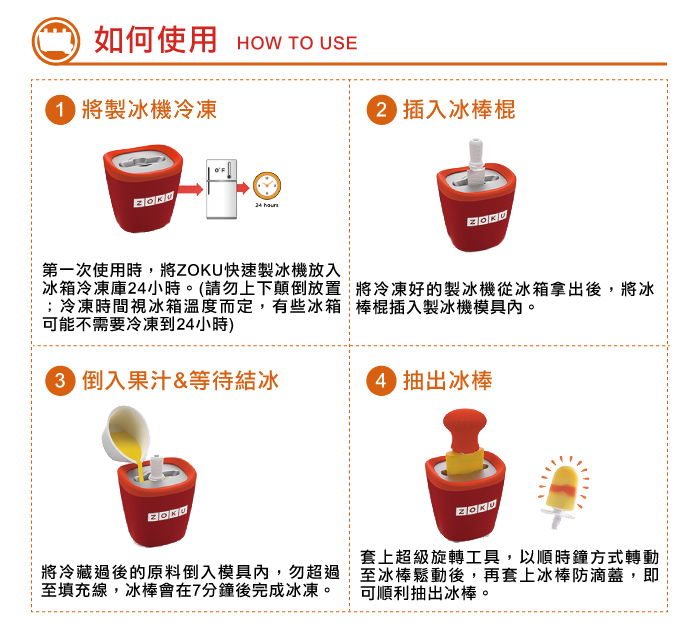 如何使用 HOW TO USE

1 將製冰機冷凍

ZOKU

0°F

24 hours

第一次使用時，將ZOKU快速製冰機放入冰箱冷凍庫24小時。(請勿上下顛倒放置；冷凍時間視冰箱溫度而定，有些冰箱可能不需要冷凍到24小時)

2 插入冰棒棍

ZOKU

將冷凍好的製冰機從冰箱拿出後，將冰棒棍插入製冰機模具內。

3 倒入果汁&等待結冰

ZOKU

將冷藏過後的原料倒入模具內，勿超過至填充線，冰棒會在7分鐘後完成冰凍。

4 抽出冰棒

ZOKU

套上超級旋轉工具，以順時鐘方式轉動至冰棒鬆動後，再套上冰棒防滴蓋，即可順利抽出冰棒。