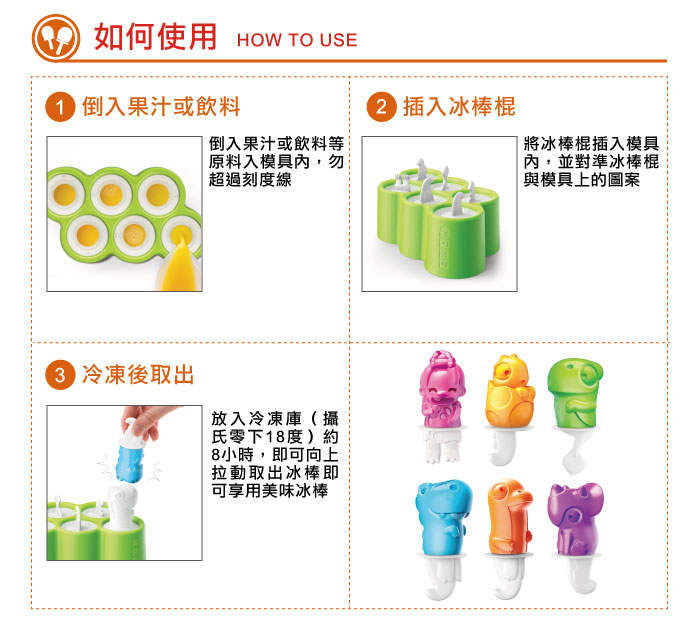 如何使用 HOW TO USE

1 倒入果汁或飲料

倒入果汁或飲料等原料入模具內，勿超過刻度線

2 插入冰棒棍

將冰棒棍插入模具內，並對準冰棒棍與模具上的圖案

3 冷凍後取出

放入冷凍庫（攝氏零下18度）約8小時，即可向上拉動取出冰棒即可享用美味冰棒