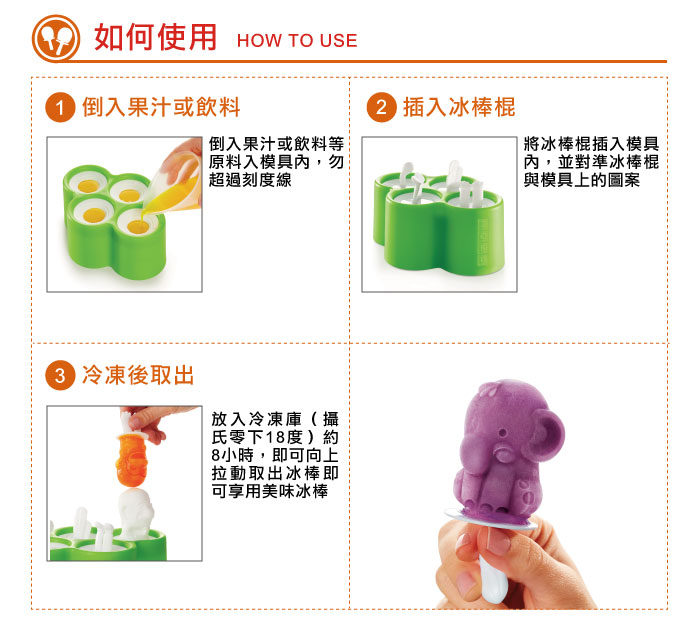 如何使用 HOW TO USE

1 倒入果汁或飲料

倒入果汁或飲料等原料入模具內，勿超過刻度線

2 插入冰棒棍

將冰棒棍插入模具內，並對準冰棒棍與模具上的圖案

3 冷凍後取出

放入冷凍庫（攝氏零下18度）約8小時，即可向上拉動取出冰棒即可享用美味冰棒