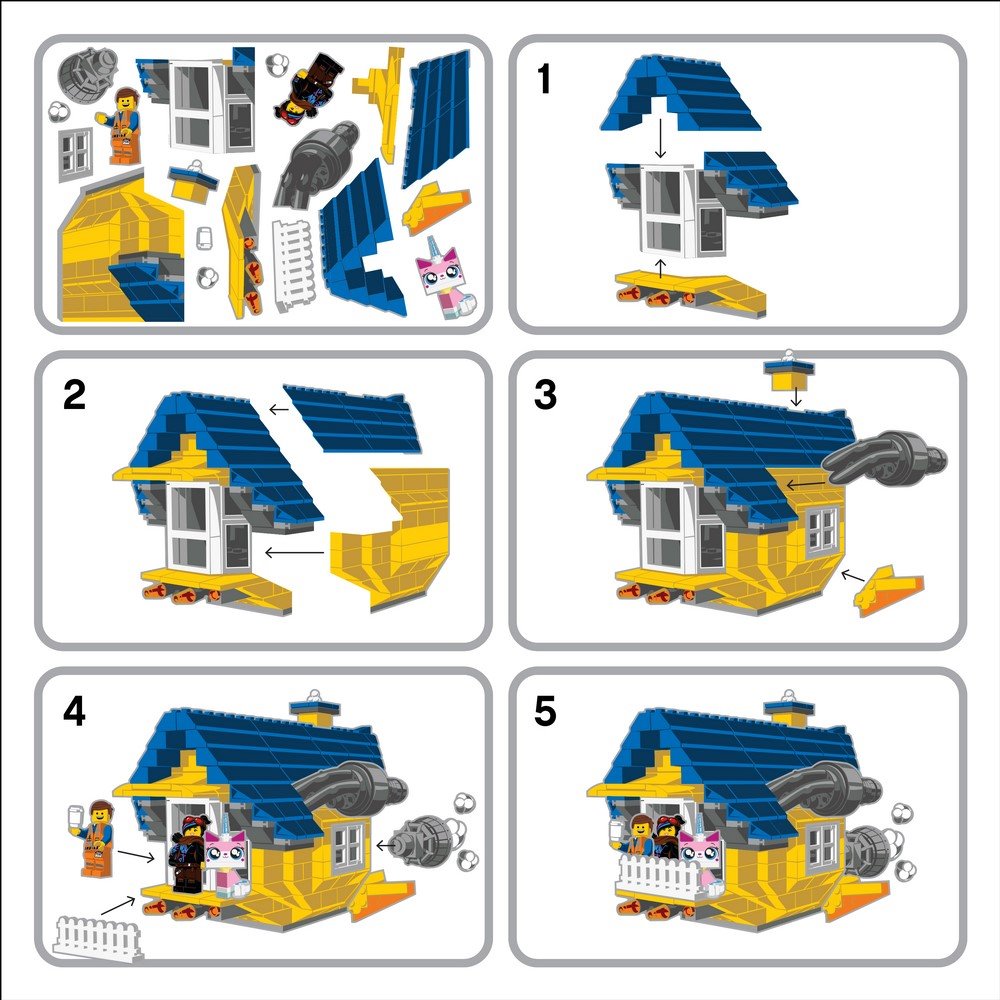 1

2

3

4

5