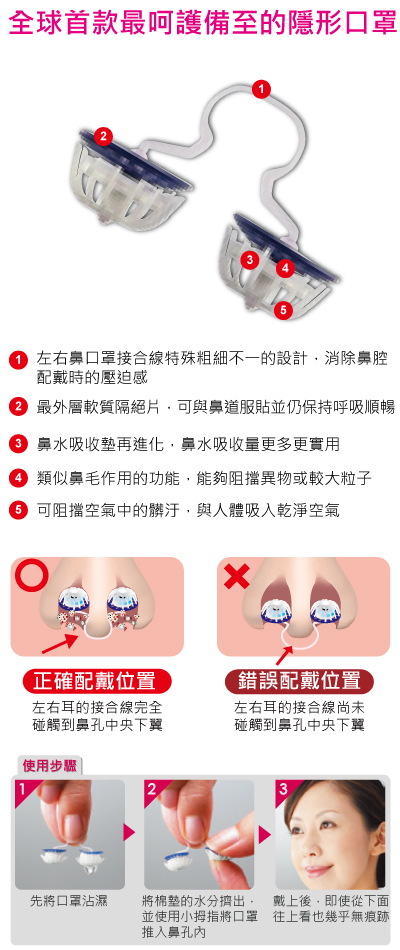 全球首款最呵護備至的隱形口罩

1
2
3
4
5

1 左右鼻口罩接合線特殊粗細不一的設計，消除鼻腔配戴時的壓迫感

2 最外層軟質隔絕片，可與鼻道服貼並仍保持呼吸順暢

3 鼻水吸收墊再進化，鼻水吸收量更多更實用

4 類似鼻毛作用的功能，能夠阻擋異物或較大粒子

5 可阻擋空氣中的髒汙，與人體吸入乾淨空氣

正確配戴位置
左右耳的接合線完全碰觸到鼻孔中央下翼

錯誤配戴位置
左右耳的接合線尚未碰觸到鼻孔中央下翼

使用步驟

1
先將口罩沾濕

2
將棉墊的水分擠出，並使用小拇指將口罩推入鼻孔內

3
戴上後，即使從下面往上看也幾乎無痕跡