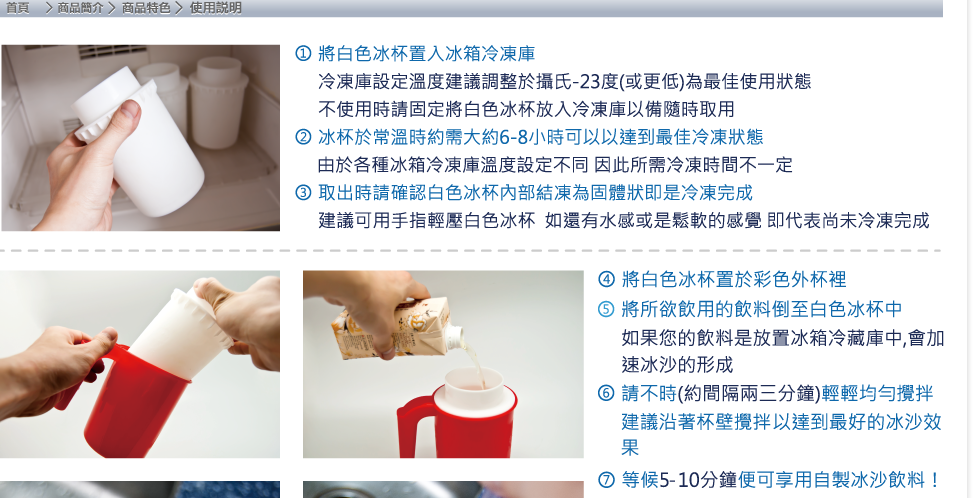 首頁 > 商品簡介 > 商品特色 > 使用說明

① 將白色冰杯置入冰箱冷凍庫
冷凍庫設定溫度建議調整於攝氏-23度(或更低)為最佳使用狀態
不使用時請固定將白色冰杯放入冷凍庫以備隨時取用
② 冰杯於常溫時約需大約6-8小時可以以達到最佳冷凍狀態
由於各種冰箱冷凍庫溫度設定不同 因此所需冷凍時間不一定
③ 取出時請確認白色冰杯內部結凍為固體狀即是冷凍完成
建議可用手指輕壓白色冰杯 如還有水感或是鬆軟的感覺 即代表尚未冷凍完成

④ 將白色冰杯置於彩色外杯裡
⑤ 將所欲飲用的飲料倒至白色冰杯中
如果您的飲料是放置冰箱冷藏庫中,會加速冰沙的形成
⑥ 請不時(約間隔兩三分鐘)輕輕均勻攪拌
建議沿著杯壁攪拌以達到最好的冰沙效果
⑦ 等候5-10分鐘便可享用自製冰沙飲料！